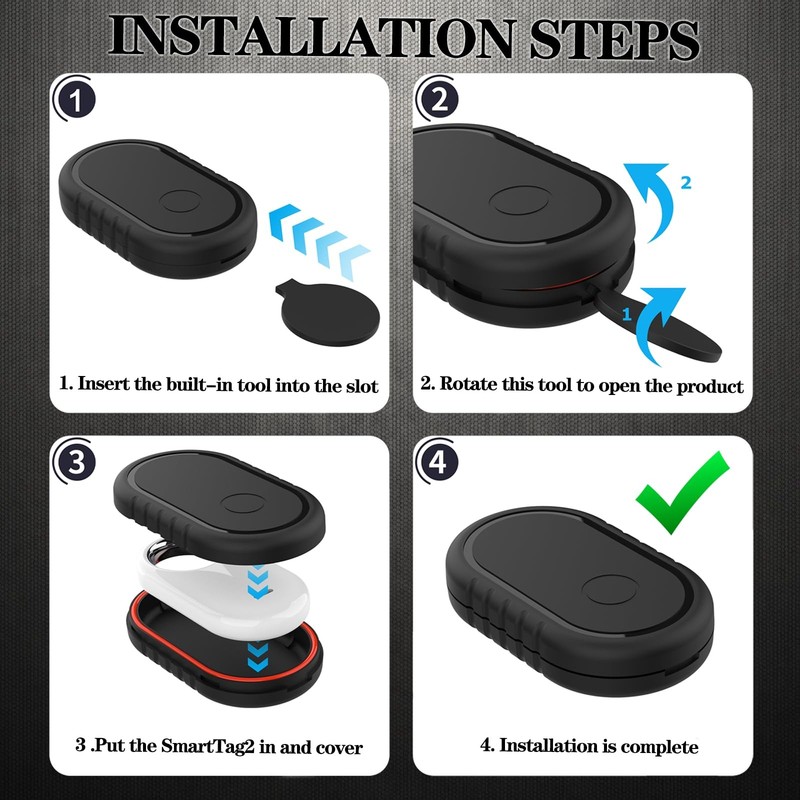 INSTALLATION STEPS

1

1. Insert the built-in tool into the slot

2

2

1

2. Rotate this tool to open the product

3

3 .Put the SmartTag2 in and cover

4

4. Installation is complete